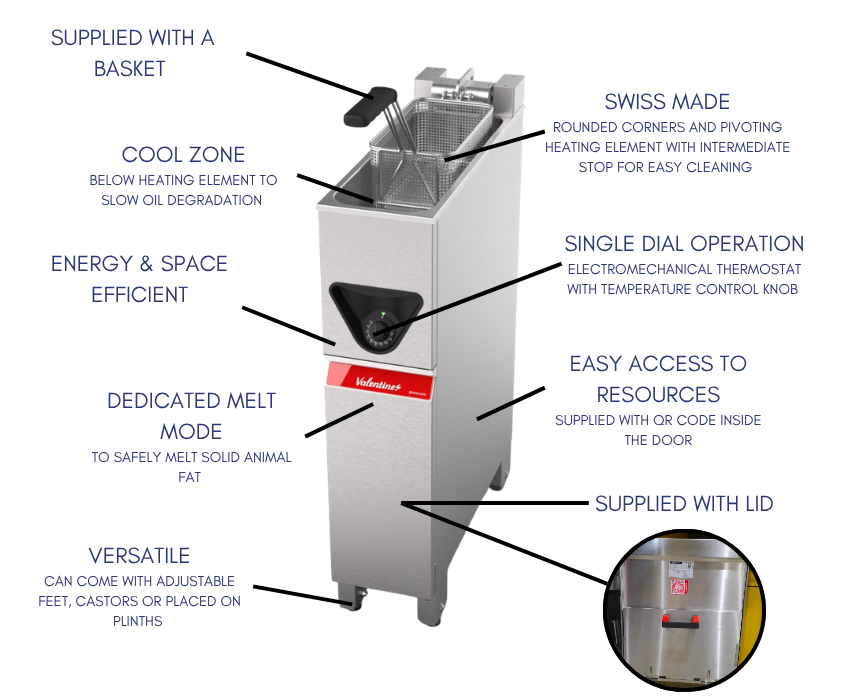 SUPPLIED WITH A BASKET

COOL ZONE
BELOW HEATING ELEMENT TO SLOW OIL DEGRADATION

ENERGY & SPACE EFFICIENT

DEDICATED MELT MODE
TO SAFELY MELT SOLID ANIMAL FAT

VERSATILE
CAN COME WITH ADJUSTABLE FEET, CASTORS OR PLACED ON PLINTHS

SWISS MADE
ROUNDED CORNERS AND PIVOTING HEATING ELEMENT WITH INTERMEDIATE STOP FOR EASY CLEANING

SINGLE DIAL OPERATION
ELECTROMECHANICAL THERMOSTAT WITH TEMPERATURE CONTROL KNOB

EASY ACCESS TO RESOURCES
SUPPLIED WITH QR CODE INSIDE THE DOOR

SUPPLIED WITH LID

Valentine