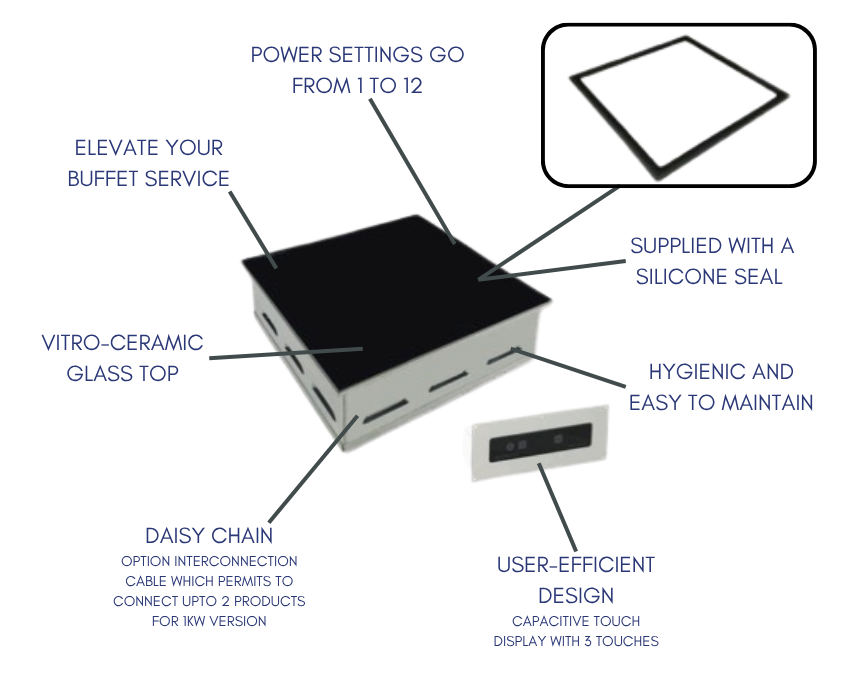 POWER SETTINGS GO FROM 1 TO 12

ELEVATE YOUR BUFFET SERVICE

SUPPLIED WITH A SILICONE SEAL

VITRO-CERAMIC GLASS TOP

HYGIENIC AND EASY TO MAINTAIN

DAISY CHAIN
OPTION INTERCONNECTION CABLE WHICH PERMITS TO CONNECT UPTO 2 PRODUCTS FOR 1KW VERSION

USER-EFFICIENT DESIGN
CAPACITIVE TOUCH DISPLAY WITH 3 TOUCHES