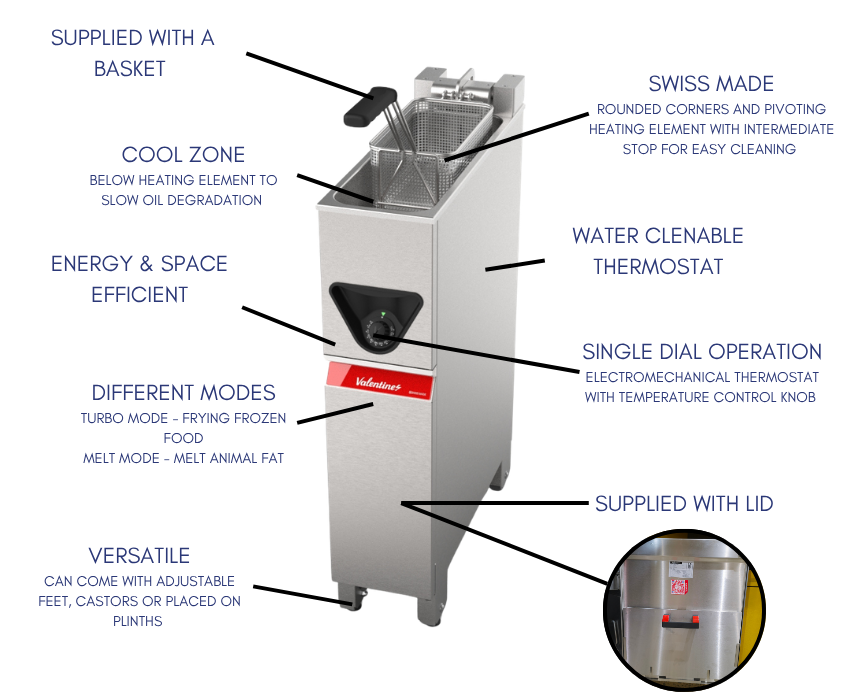 SUPPLIED WITH A BASKET

COOL ZONE
BELOW HEATING ELEMENT TO SLOW OIL DEGRADATION

ENERGY & SPACE EFFICIENT

DIFFERENT MODES
TURBO MODE - FRYING FROZEN FOOD
MELT MODE - MELT ANIMAL FAT

VERSATILE
CAN COME WITH ADJUSTABLE FEET, CASTORS OR PLACED ON PLINTHS

SWISS MADE
ROUNDED CORNERS AND PIVOTING HEATING ELEMENT WITH INTERMEDIATE STOP FOR EASY CLEANING

WATER CLENABLE THERMOSTAT

SINGLE DIAL OPERATION
ELECTROMECHANICAL THERMOSTAT WITH TEMPERATURE CONTROL KNOB

SUPPLIED WITH LID

Valentine