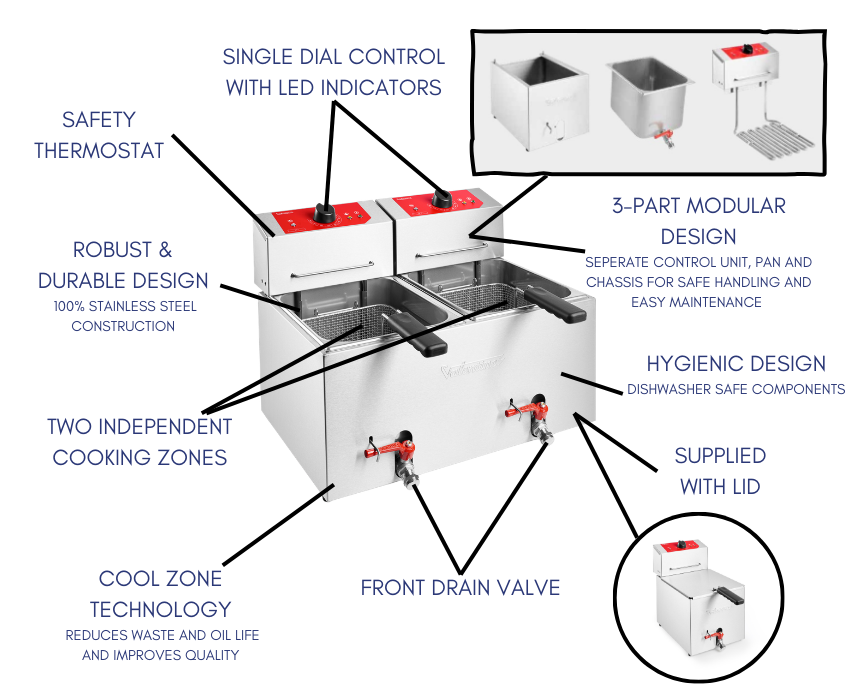 SINGLE DIAL CONTROL WITH LED INDICATORS

SAFETY THERMOSTAT

3-PART MODULAR DESIGN

SEPERATE CONTROL UNIT, PAN AND CHASSIS FOR SAFE HANDLING AND EASY MAINTENANCE

ROBUST & DURABLE DESIGN

100% STAINLESS STEEL CONSTRUCTION

HYGIENIC DESIGN

DISHWASHER SAFE COMPONENTS

TWO INDEPENDENT COOKING ZONES

SUPPLIED WITH LID

COOL ZONE TECHNOLOGY

REDUCES WASTE AND OIL LIFE AND IMPROVES QUALITY

FRONT DRAIN VALVE