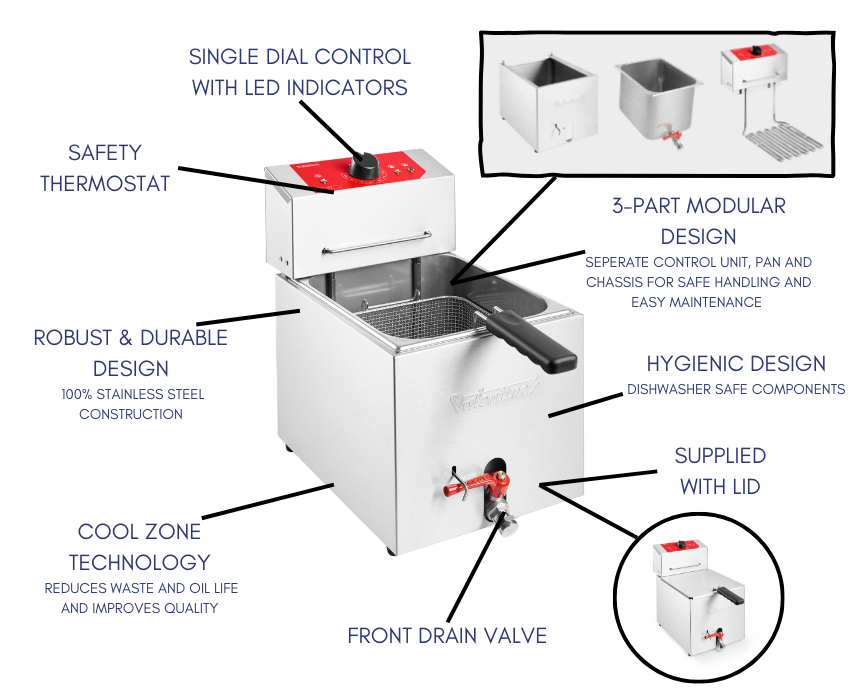 SINGLE DIAL CONTROL WITH LED INDICATORS

SAFETY THERMOSTAT

3-PART MODULAR DESIGN
SEPERATE CONTROL UNIT, PAN AND CHASSIS FOR SAFE HANDLING AND EASY MAINTENANCE

ROBUST & DURABLE DESIGN
100% STAINLESS STEEL CONSTRUCTION

Valentine

HYGIENIC DESIGN
DISHWASHER SAFE COMPONENTS

SUPPLIED WITH LID

COOL ZONE TECHNOLOGY
REDUCES WASTE AND OIL LIFE AND IMPROVES QUALITY

FRONT DRAIN VALVE