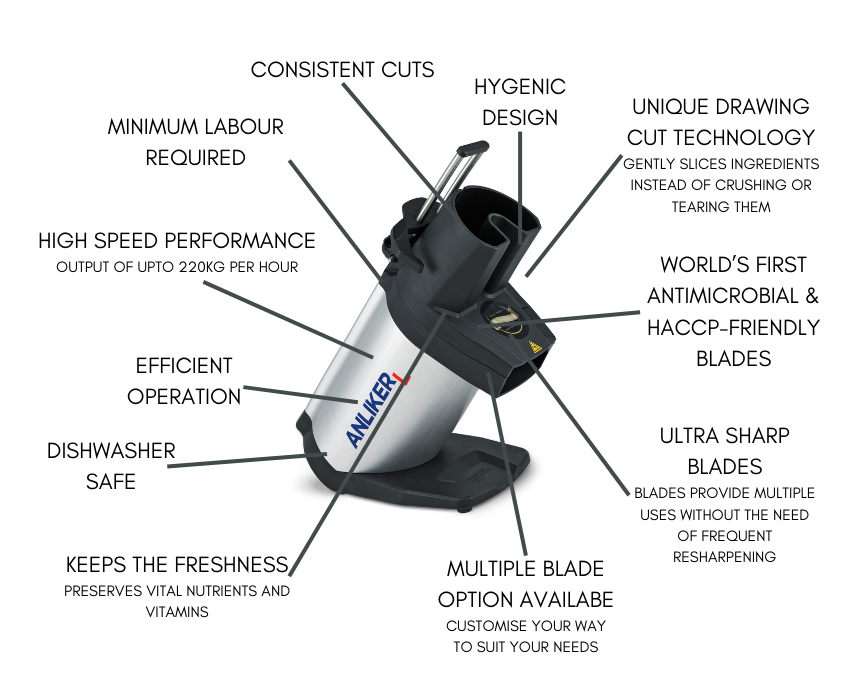 CONSISTENT CUTS

HYGENIC DESIGN

MINIMUM LABOUR REQUIRED

UNIQUE DRAWING CUT TECHNOLOGY
GENTLY SLICES INGREDIENTS INSTEAD OF CRUSHING OR TEARING THEM

HIGH SPEED PERFORMANCE
OUTPUT OF UPTO 220KG PER HOUR

WORLD'S FIRST ANTIMICROBIAL & HACCP-FRIENDLY BLADES

EFFICIENT OPERATION

ANLIKER L

DISHWASHER SAFE

ULTRA SHARP BLADES
BLADES PROVIDE MULTIPLE USES WITHOUT THE NEED OF FREQUENT RESHARPENING

KEEPS THE FRESHNESS
PRESERVES VITAL NUTRIENTS AND VITAMINS

MULTIPLE BLADE OPTION AVAILABE
CUSTOMISE YOUR WAY TO SUIT YOUR NEEDS