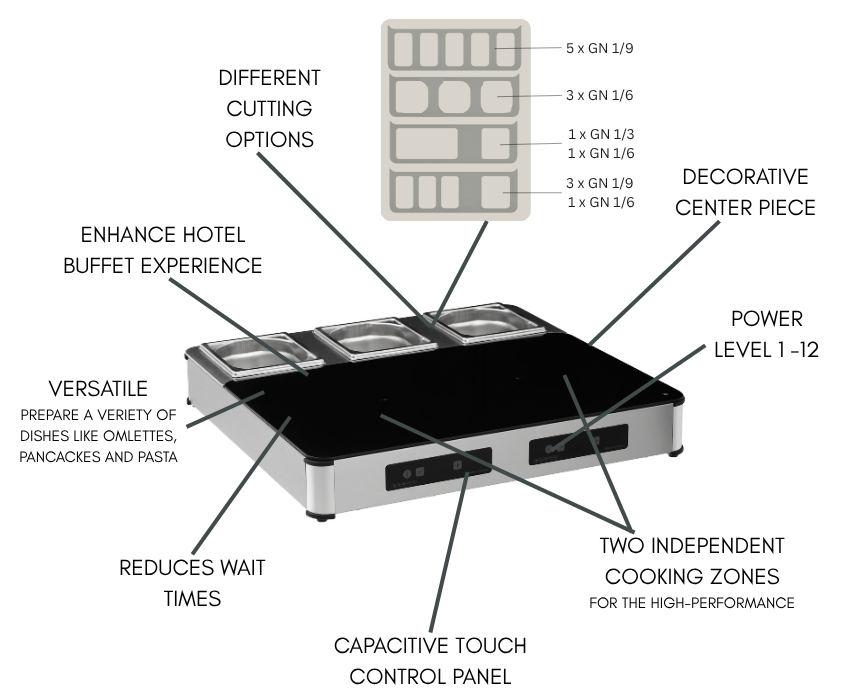 DIFFERENT CUTTING OPTIONS

5 x GN 1/9

3 x GN 1/6

1 x GN 1/3
1 x GN 1/6

3 x GN 1/9
1 x GN 1/6

DECORATIVE CENTER PIECE

ENHANCE HOTEL BUFFET EXPERIENCE

POWER LEVEL 1 -12

VERSATILE
PREPARE A VERIETY OF DISHES LIKE OMLETTES, PANCACKES AND PASTA

REDUCES WAIT TIMES

TWO INDEPENDENT COOKING ZONES
FOR THE HIGH-PERFORMANCE

CAPACITIVE TOUCH CONTROL PANEL